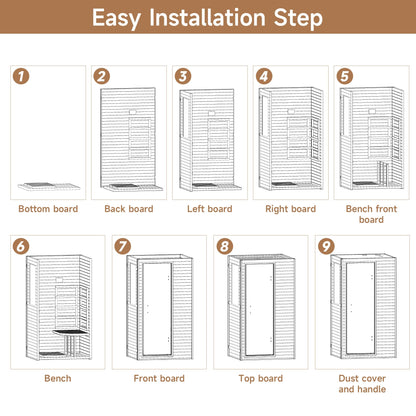 Easy Installation Step

1
Bottom board

2
Back board

3
Left board

4
Right board

5
Bench front board

6
Bench

7
Front board

8
Top board

9
Dust cover and handle