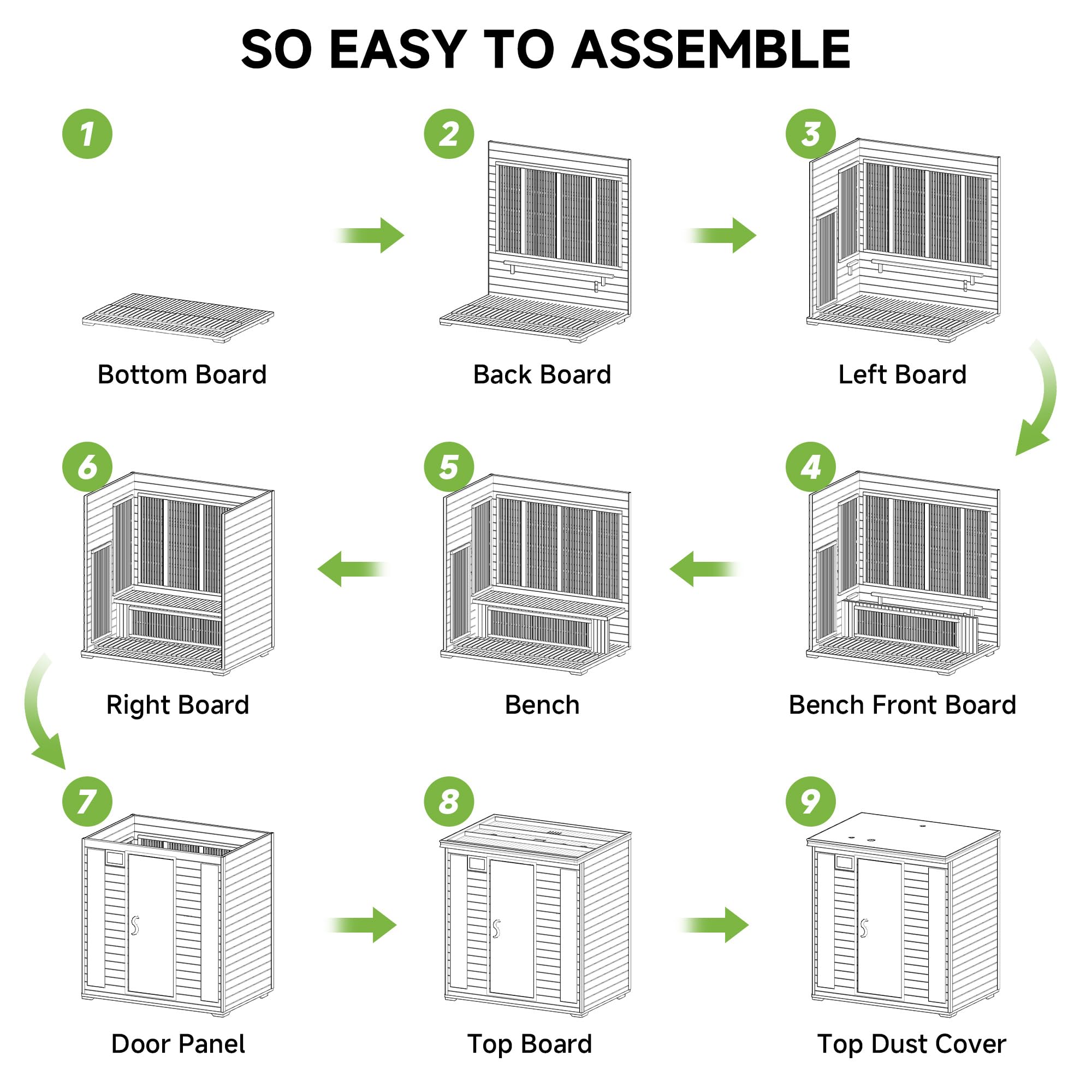 SO EASY TO ASSEMBLE

1
Bottom Board

2
Back Board

3
Left Board

4
Bench Front Board

5
Bench

6
Right Board

7
Door Panel

8
Top Board

9
Top Dust Cover