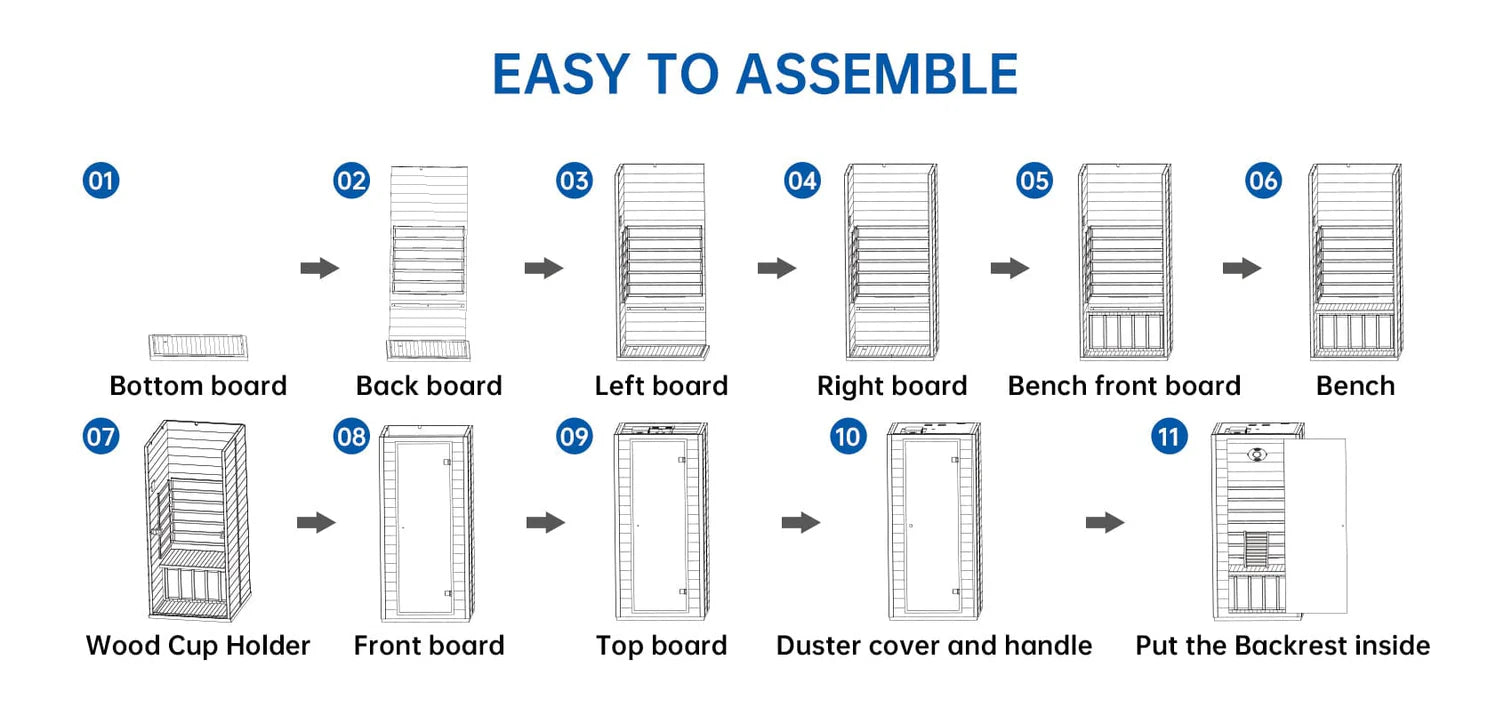 EASY TO ASSEMBLE

01
Bottom board

02
Back board

03
Left board

04
Right board

05
Bench front board

06
Bench

07
Wood Cup Holder

08
Front board

09
Top board

10
Duster cover and handle

11
Put the Backrest inside