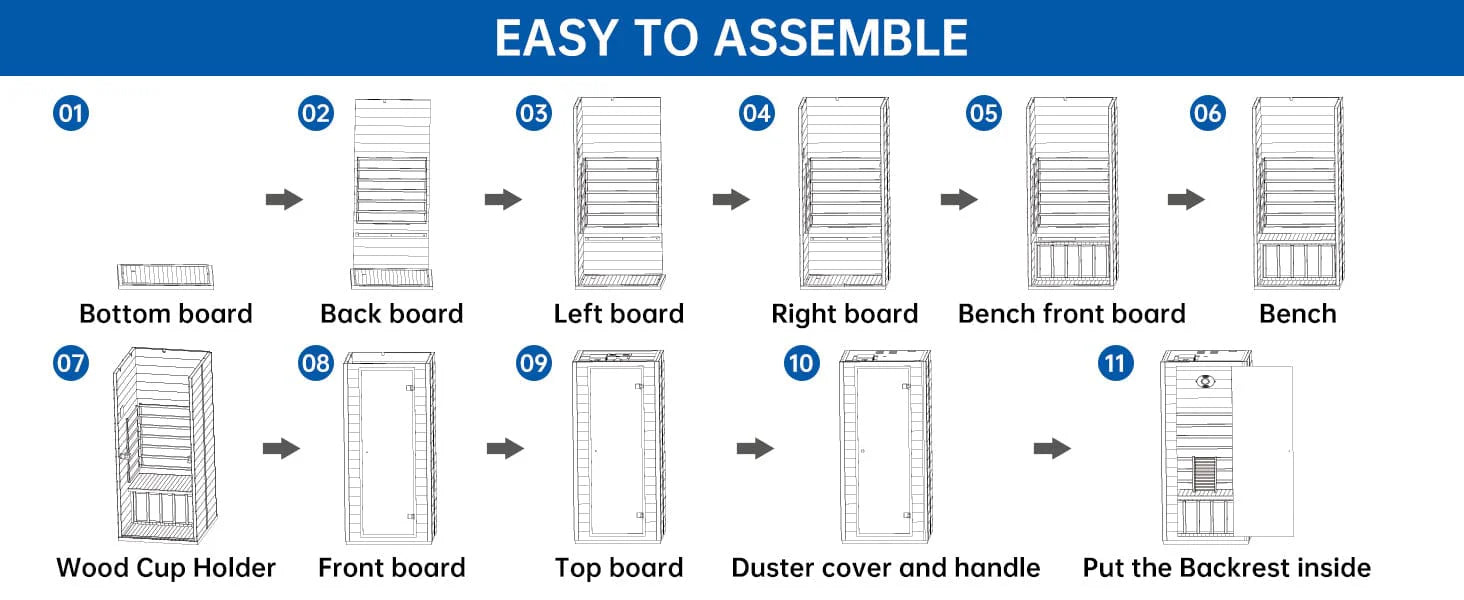 EASY TO ASSEMBLE

01
Bottom board

02
Back board

03
Left board

04
Right board

05
Bench front board

06
Bench

07
Wood Cup Holder

08
Front board

09
Top board

10
Duster cover and handle

11
Put the Backrest inside